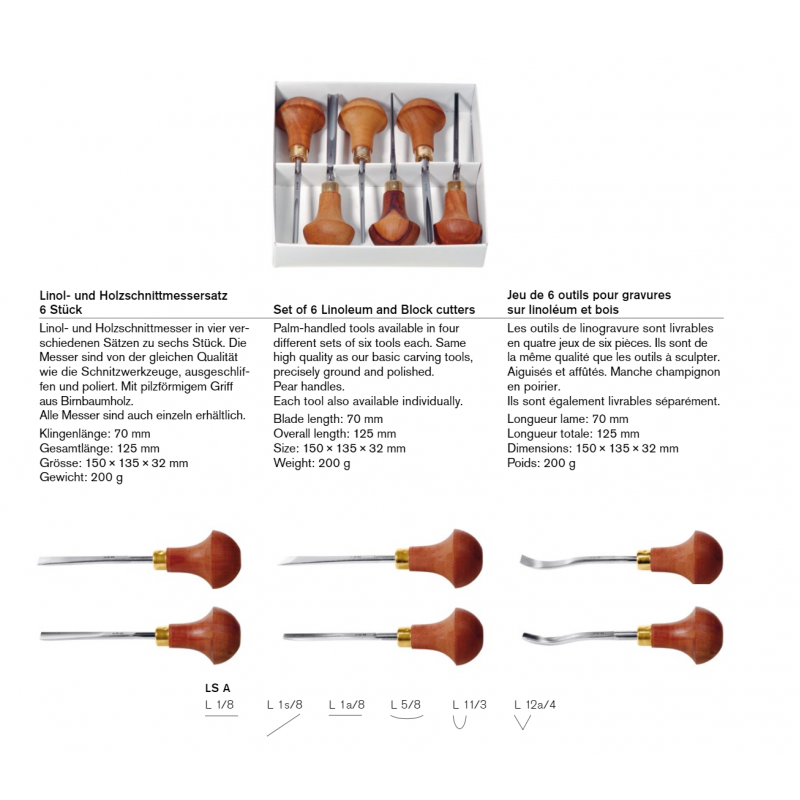 Linol- und Holzschnittmessersatz 6 Stück

Linol- und Holzschnittmesser in vier verschiedenen Sätzen zu sechs Stück. Die Messer sind von der gleichen Qualität wie die Schnitzwerkzeuge, ausgeschliffen und poliert. Mit pilzförmigem Griff aus Birnbaumholz.
Alle Messer sind auch einzeln erhältlich.

Klingenlänge: 70 mm
Gesamtlänge: 125 mm
Grösse: 150 × 135 × 32 mm
Gewicht: 200 g

Set of 6 Linoleum and Block cutters

Palm-handled tools available in four different sets of six tools each. Same high quality as our basic carving tools, precisely ground and polished.
Pear handles.
Each tool also available individually.

Blade length: 70 mm
Overall length: 125 mm
Size: 150 × 135 × 32 mm
Weight: 200 g

Jeu de 6 outils pour gravures sur linoléum et bois

Les outils de linogravure sont livrables en quatre jeux de six pièces. Ils sont de la même qualité que les outils à sculpter. Aiguisés et affûtés. Manche champignon en poirier.
Ils sont également livrables séparément.

Longueur lame: 70 mm
Longueur totale: 125 mm
Dimensions: 150 × 135 × 32 mm
Poids: 200 g

LS A
L 1/8 L 1s/8 L 1a/8 L 5/8 L 11/3 L 12a/4